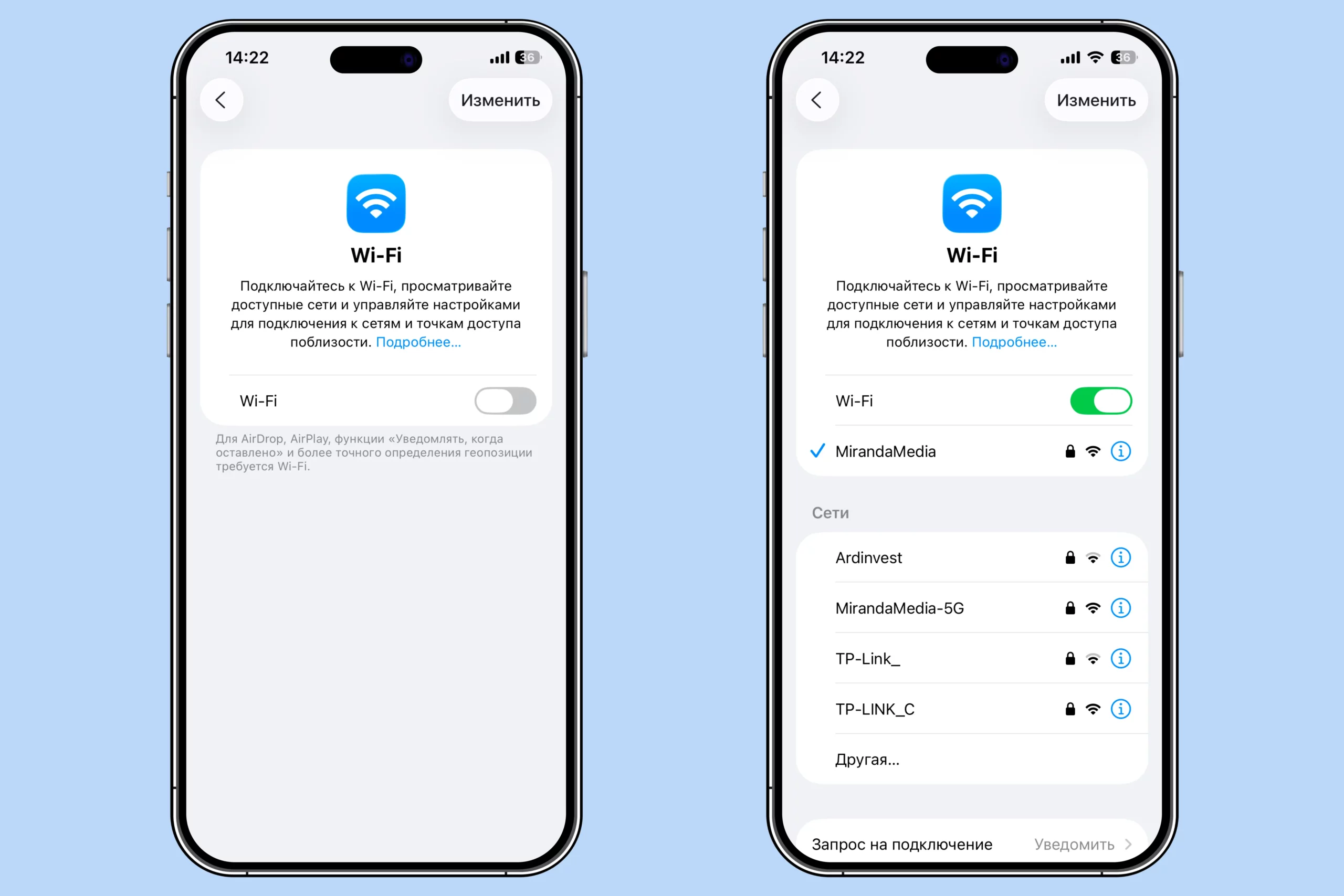 14:22

36

Изменить

Wi-Fi

Подключайтесь к Wi-Fi, просматривайте доступные сети и управляйте настройками для подключения к сетям и точкам доступа поблизости. Подробнее...

Wi-Fi

Для AirDrop, AirPlay, функции «Уведомлять, когда оставлено» и более точного определения геопозиции требуется Wi-Fi.

14:22

36

Изменить

Wi-Fi

Подключайтесь к Wi-Fi, просматривайте доступные сети и управляйте настройками для подключения к сетям и точкам доступа поблизости. Подробнее...

Wi-Fi

MirandaMedia

Сети

Ardinvest

MirandaMedia-5G

TP-Link_

TP-LINK_C

Другая...

Запрос на подключение Уведомить